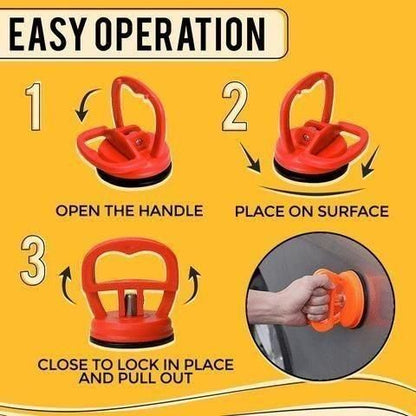 EASY OPERATION

1

OPEN THE HANDLE

2

PLACE ON SURFACE

3

CLOSE TO LOCK IN PLACE AND PULL OUT